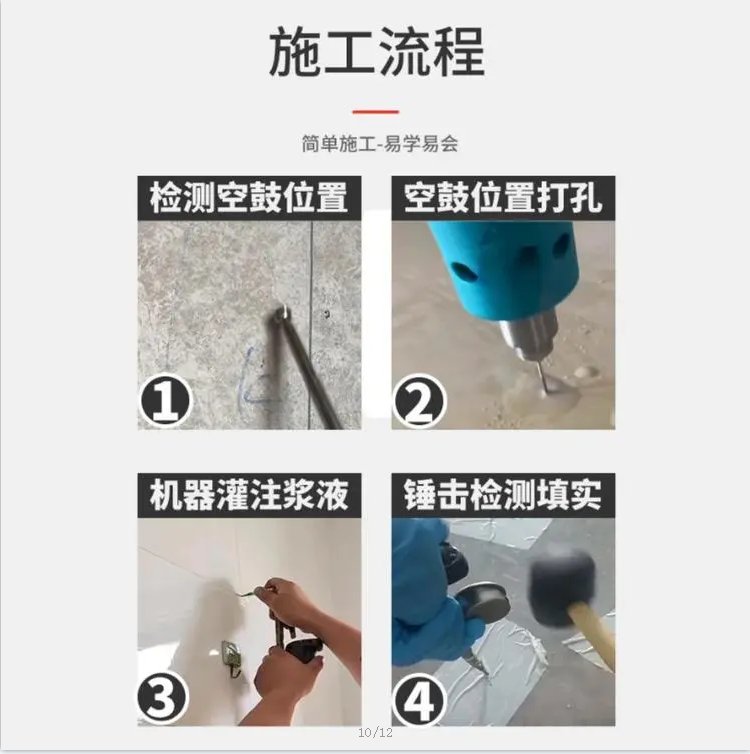 施工流程

简单施工-易学易会

检测空鼓位置

1

空鼓位置打孔

2

机器灌注浆液

3

锤击检测填实

4

10/12